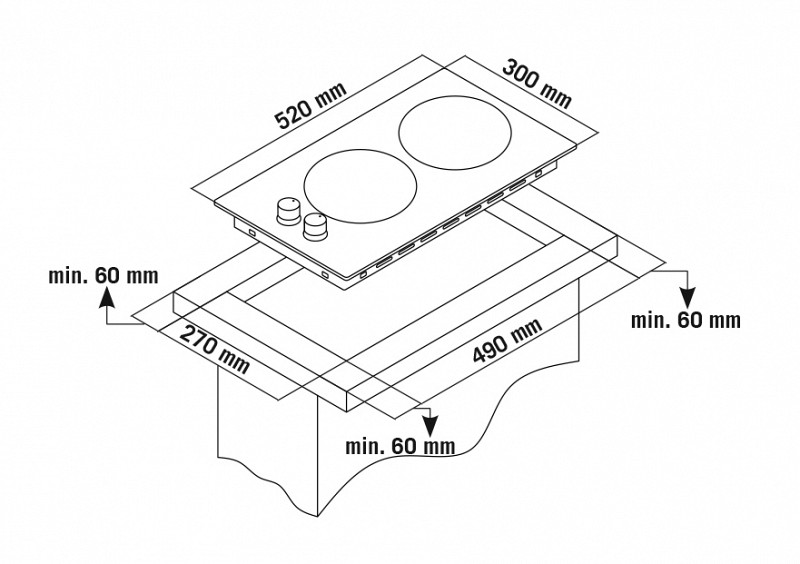 520 mm

300 mm

min. 60 mm

min. 60 mm

270 mm

490 mm

min. 60 mm